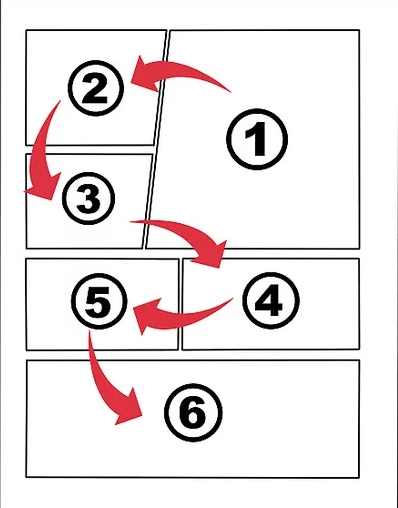 2
1
3
5
4
6